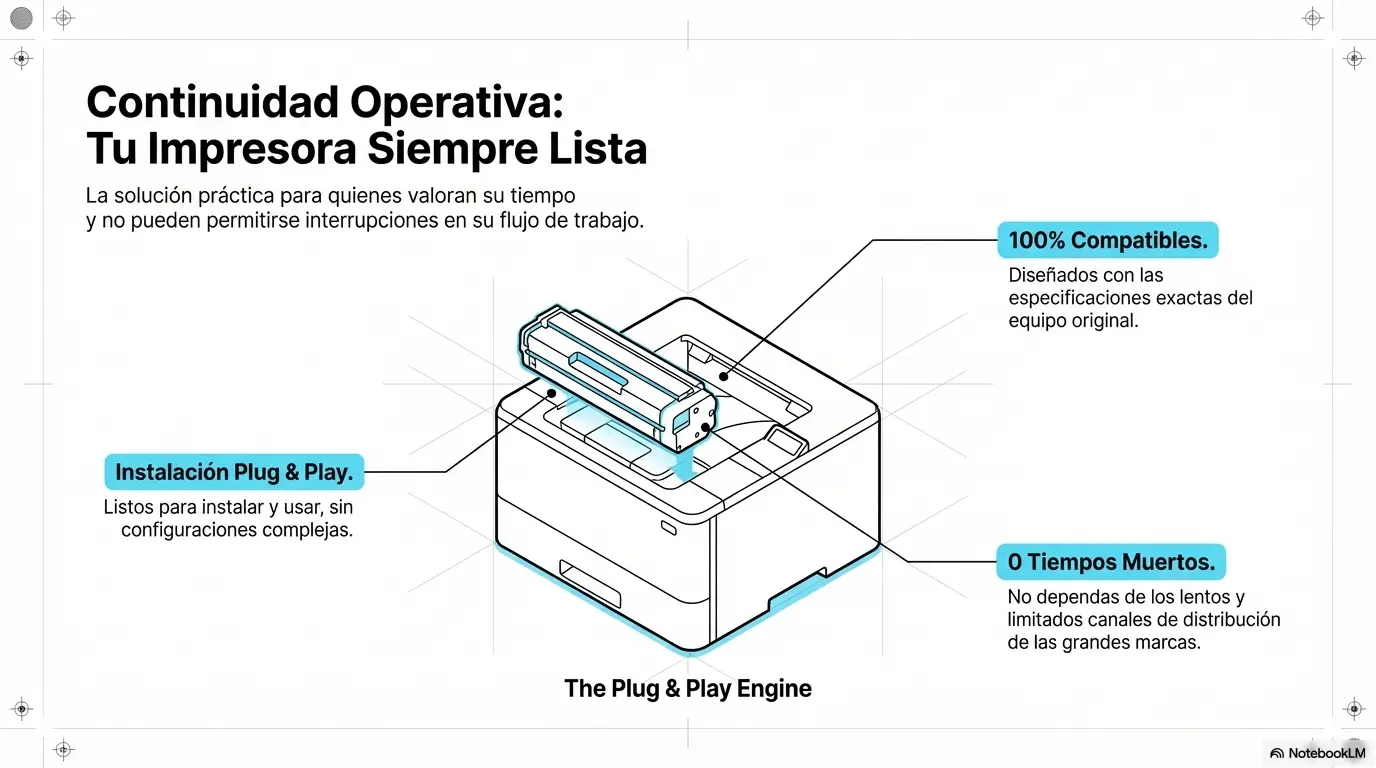 Continuidad Operativa:
Tu Impresora Siempre Lista

La solución práctica para quienes valoran su tiempo y no pueden permitirse interrupciones en su flujo de trabajo.

100% Compatibles.

Diseñados con las especificaciones exactas del equipo original.

Instalación Plug & Play.

Listos para instalar y usar, sin configuraciones complejas.

0 Tiempos Muertos.

No dependas de los lentos y limitados canales de distribución de las grandes marcas.

The Plug & Play Engine

NotebookLM